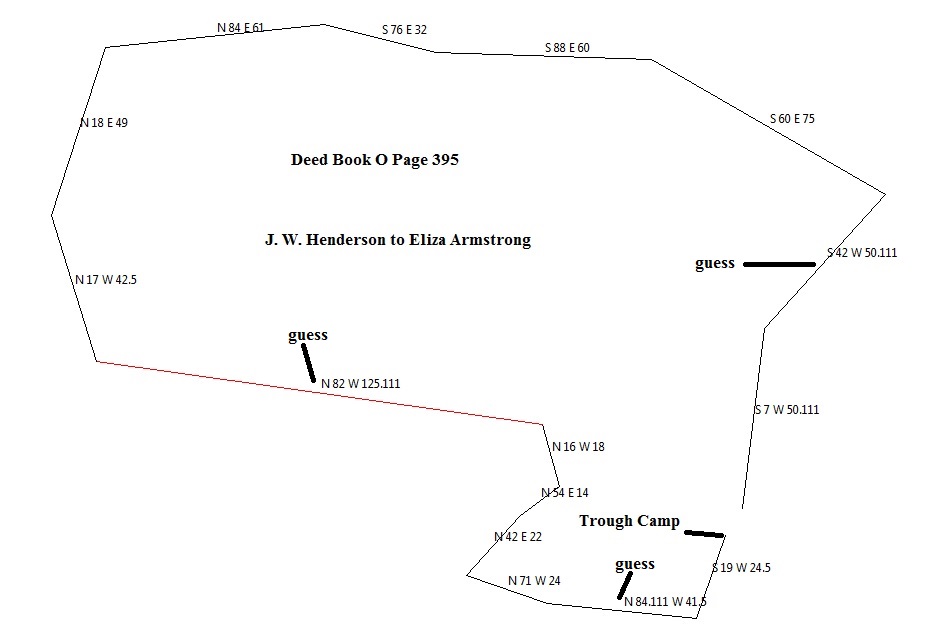 N 84 E 61
S 76 E 32
S 88 E 60
N 18 E 49
S 60 E 75
Deed Book O Page 395
J. W. Henderson to Eliza Armstrong
guess
S 42 W 50.111
N 17 W 42.5
guess
N 82 W 125.111
S 7 W 50.111
N 16 W 18
N 54 E 14
Trough Camp
N 42 E 22
guess
S 19 W 24.5
N 71 W 24
N 84.111 W 41.5